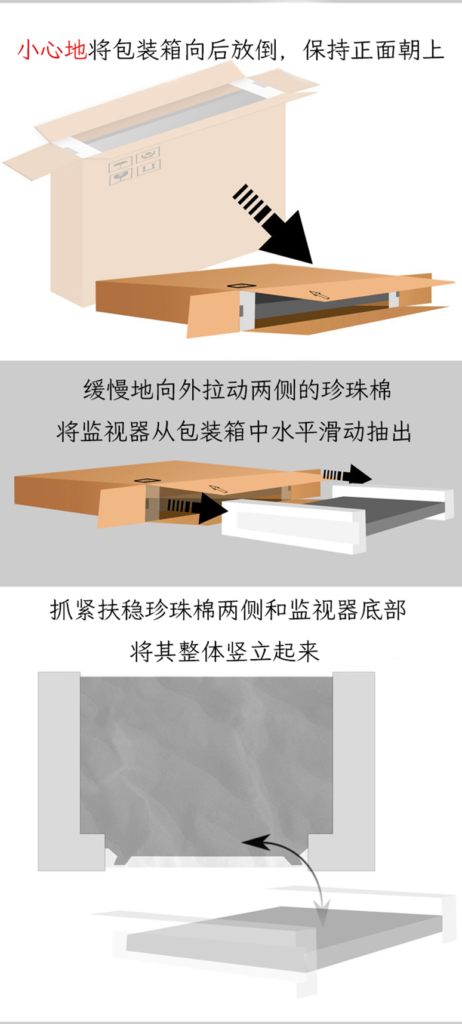 小心地将包装箱向后放倒，保持正面朝上

缓慢地向外拉动两侧的珍珠棉
将监视器从包装箱中水平滑动抽出

抓紧扶稳珍珠棉两侧和监视器底部
将其整体竖立起来